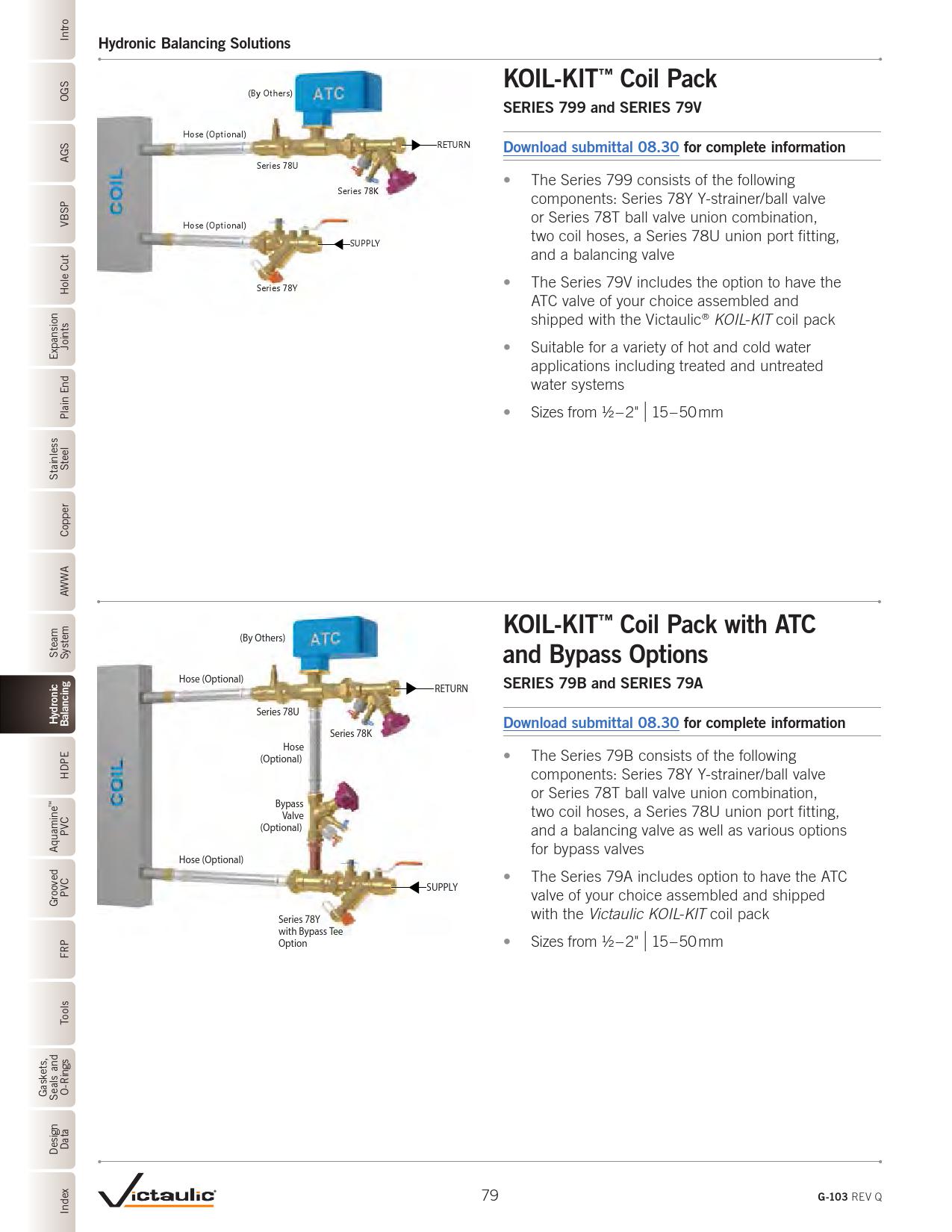 Intro

OGS

AGS

VBSP

Hole Cut

Expansion Joints

Plain End

Stainless Steel

Copper

AWWA

Steam System

Hydronic Balancing

HDPE

Aquamine™ PVC

Grooved PVC

FRP

Tools

Gaskets, Seals and O-Rings

Design Data

Index

Hydronic Balancing Solutions

(By Others)
ATC
Hose (Optional)
RETURN
Series 78U
Series 78K
COIL
Hose (Optional)
SUPPLY
Series 78Y

KOIL-KIT™ Coil Pack

SERIES 799 and SERIES 79V

Download submittal 08.30 for complete information

• The Series 799 consists of the following components: Series 78Y Y-strainer/ball valve or Series 78T ball valve union combination, two coil hoses, a Series 78U union port fitting, and a balancing valve

• The Series 79V includes the option to have the ATC valve of your choice assembled and shipped with the Victaulic® KOIL-KIT coil pack

• Suitable for a variety of hot and cold water applications including treated and untreated water systems

• Sizes from ½–2" | 15–50 mm

(By Others)
ATC
Hose (Optional)
RETURN
Series 78U
Series 78K
Hose (Optional)
COIL
Bypass Valve (Optional)
Hose (Optional)
SUPPLY
Series 78Y with Bypass Tee Option

KOIL-KIT™ Coil Pack with ATC and Bypass Options

SERIES 79B and SERIES 79A

Download submittal 08.30 for complete information

• The Series 79B consists of the following components: Series 78Y Y-strainer/ball valve or Series 78T ball valve union combination, two coil hoses, a Series 78U union port fitting, and a balancing valve as well as various options for bypass valves

• The Series 79A includes option to have the ATC valve of your choice assembled and shipped with the Victaulic KOIL-KIT coil pack

• Sizes from ½–2" | 15–50 mm

Victaulic

79

G-103 REV Q